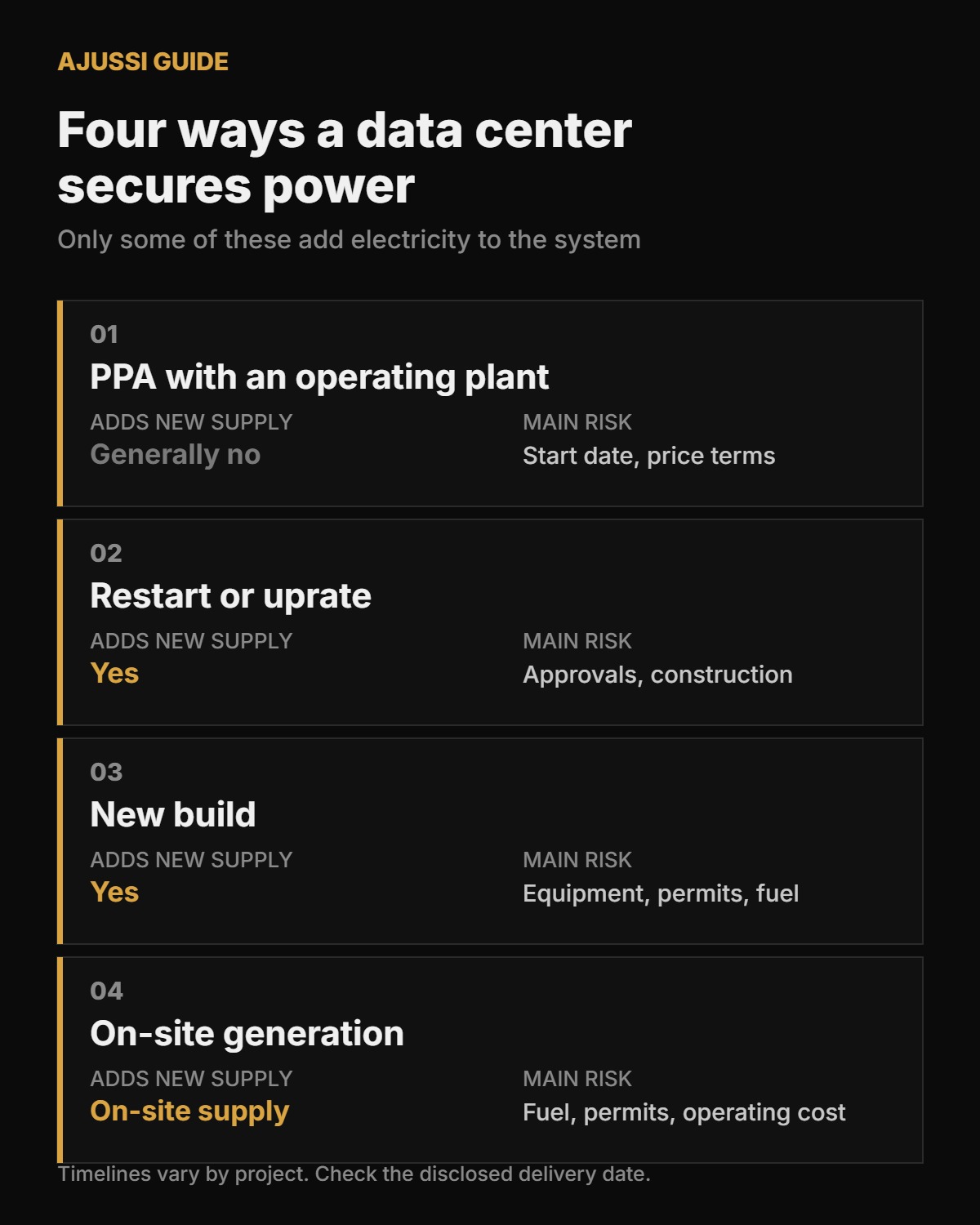 AJUSSI GUIDE

Four ways a data center secures power

Only some of these add electricity to the system

01

PPA with an operating plant

ADDS NEW SUPPLY
Generally no

MAIN RISK
Start date, price terms

02

Restart or uprate

ADDS NEW SUPPLY
Yes

MAIN RISK
Approvals, construction

03

New build

ADDS NEW SUPPLY
Yes

MAIN RISK
Equipment, permits, fuel

04

On-site generation

ADDS NEW SUPPLY
On-site supply

MAIN RISK
Fuel, permits, operating cost

Timelines vary by project. Check the disclosed delivery date.