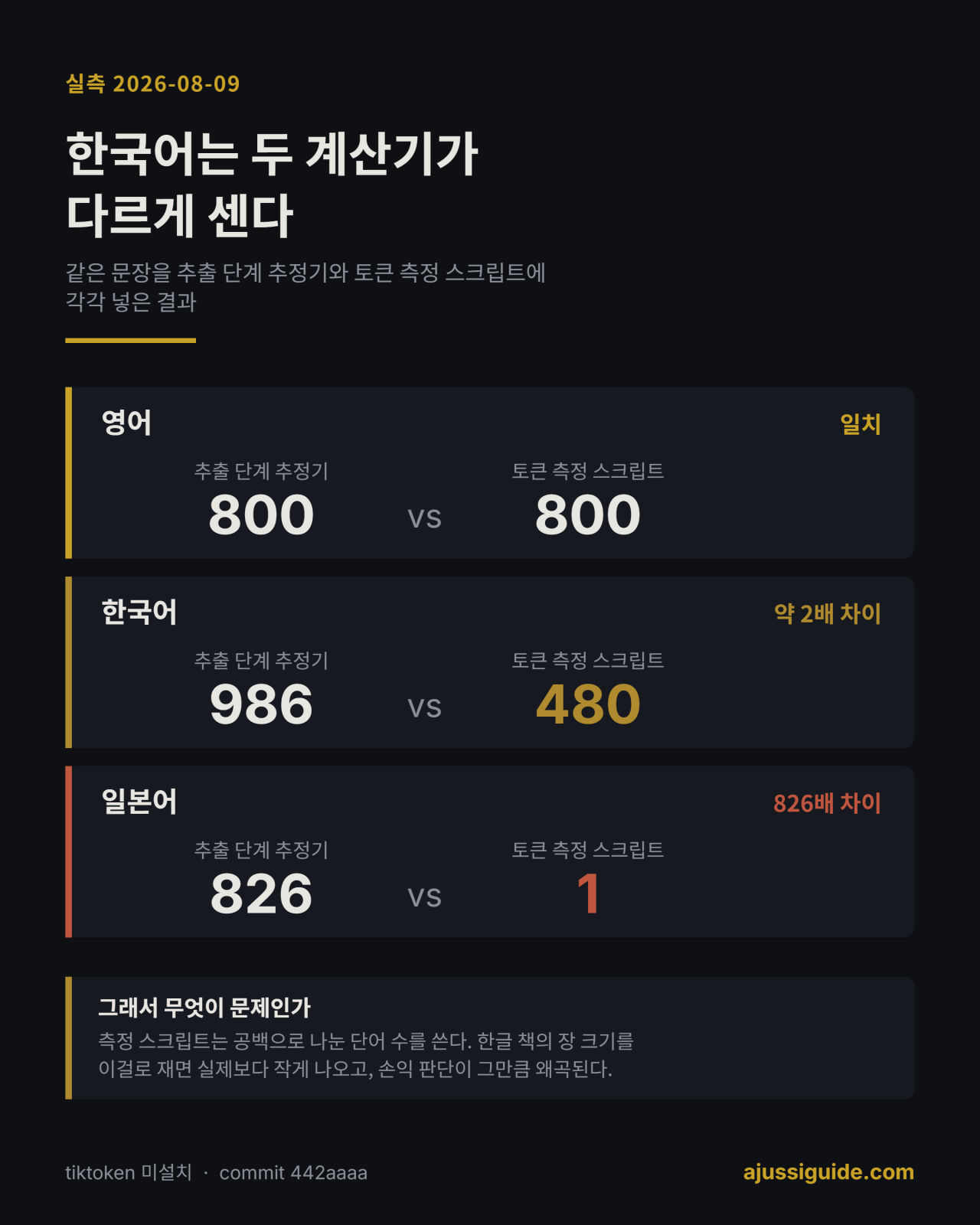 실측 2026-08-09

한국어는 두 계산기가
다르게 센다

같은 문장을 추출 단계 추정기와 토큰 측정 스크립트에
각각 넣은 결과

영어
일치
추출 단계 추정기
800
vs
토큰 측정 스크립트
800

한국어
약 2배 차이
추출 단계 추정기
986
vs
토큰 측정 스크립트
480

일본어
826배 차이
추출 단계 추정기
826
vs
토큰 측정 스크립트
1

그래서 무엇이 문제인가
측정 스크립트는 공백으로 나눈 단어 수를 쓴다. 한글 책의 장 크기를
이걸로 재면 실제보다 작게 나오고, 손익 판단이 그만큼 왜곡된다.

tiktoken 미설치 · commit 442aaaa
ajussiguide.com