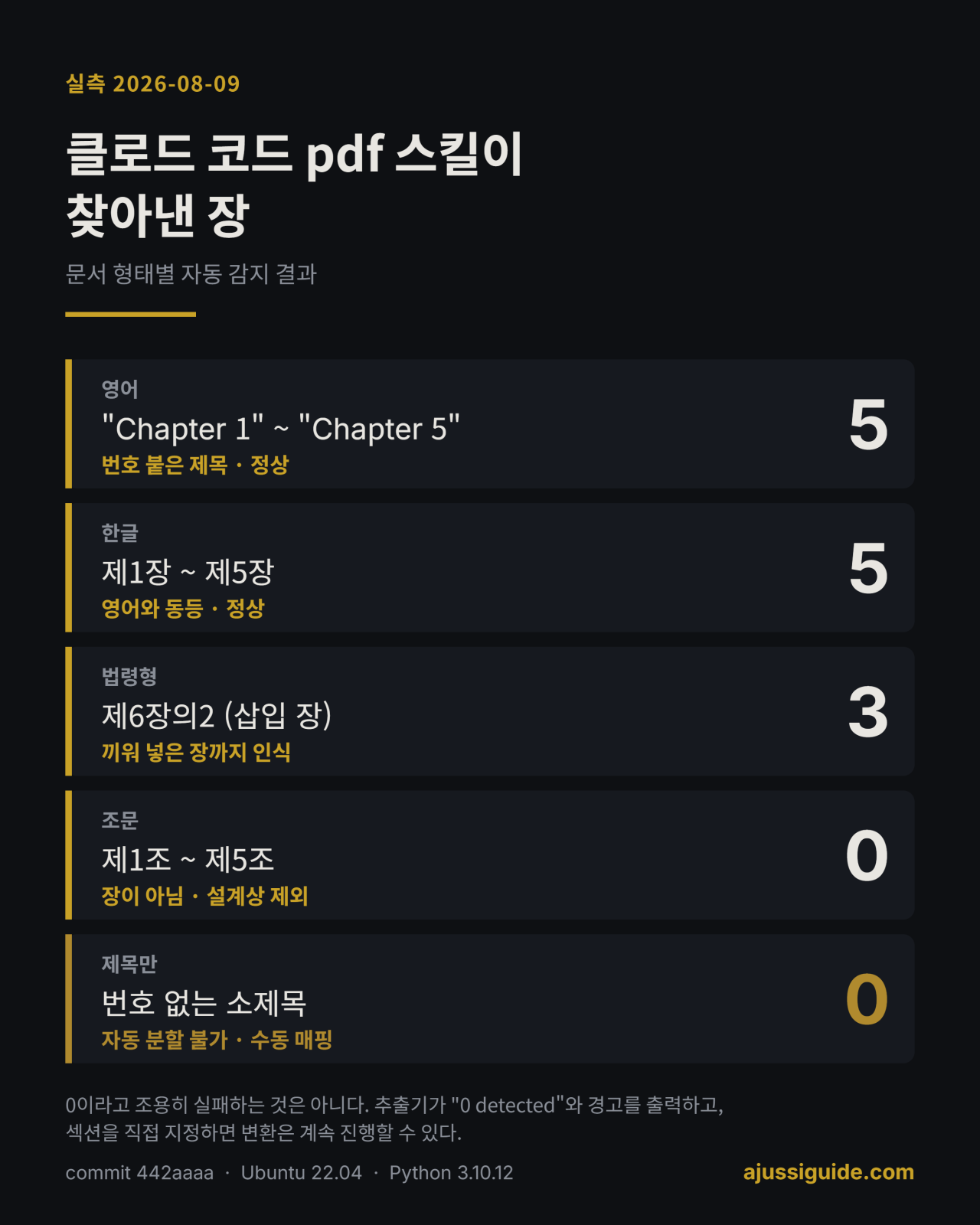 실측 2026-08-09

클로드 코드 pdf 스킬이 찾아낸 장

문서 형태별 자동 감지 결과

영어
"Chapter 1" ~ "Chapter 5"
번호 붙은 제목 · 정상
5

한글
제1장 ~ 제5장
영어와 동등 · 정상
5

법령형
제6장의2 (삽입 장)
끼워 넣은 장까지 인식
3

조문
제1조 ~ 제5조
장이 아님 · 설계상 제외
0

제목만
번호 없는 소제목
자동 분할 불가 · 수동 매핑
0

0이라고 조용히 실패하는 것은 아니다. 추출기가 "0 detected"와 경고를 출력하고, 섹션을 직접 지정하면 변환은 계속 진행할 수 있다.

commit 442aaaa · Ubuntu 22.04 · Python 3.10.12

ajussiguide.com