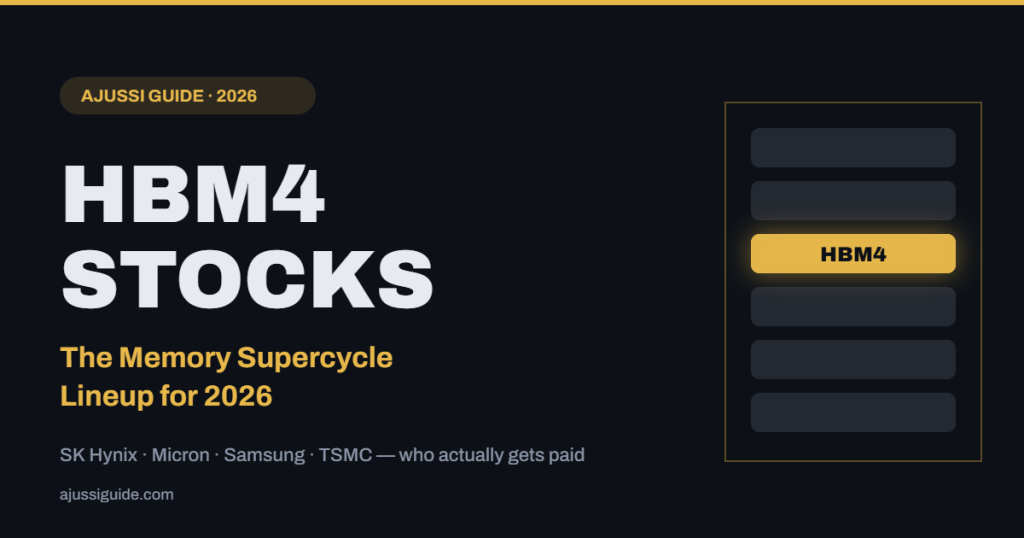 AJUSSI GUIDE · 2026

HBM4
STOCKS

The Memory Supercycle Lineup for 2026

SK Hynix · Micron · Samsung · TSMC — who actually gets paid

ajussiguide.com

HBM4